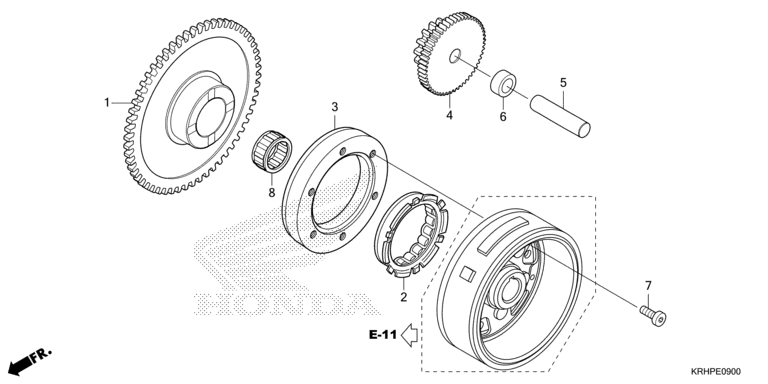 1
3
8
4
6
5
2
7
HONDA
E-11
FR.
KRHPE0900